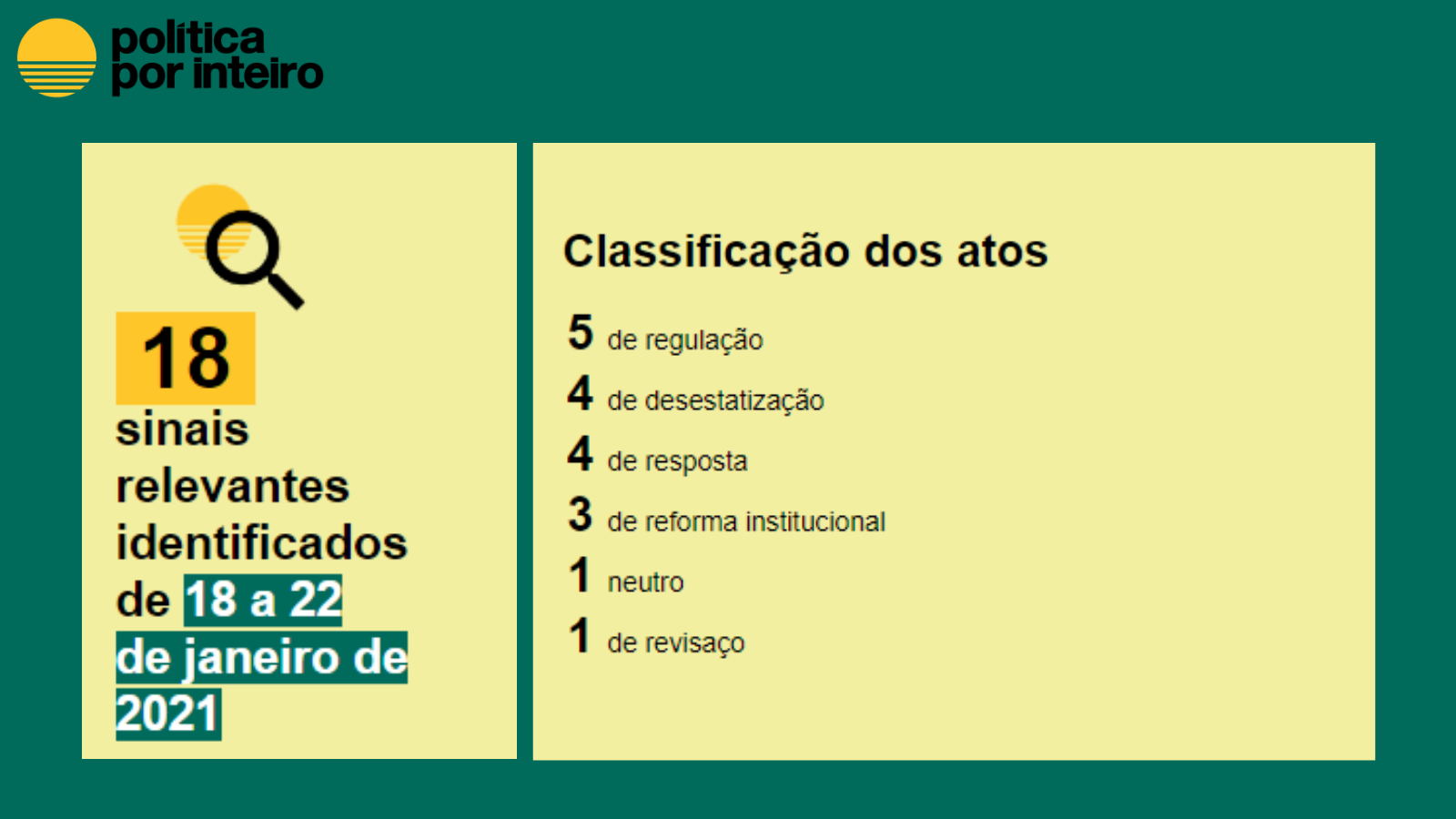 política
por inteiro

18
sinais relevantes identificados de 18 a 22 de janeiro de 2021

Classificação dos atos

5 de regulação
4 de desestatização
4 de resposta
3 de reforma institucional
1 neutro
1 de revisaço